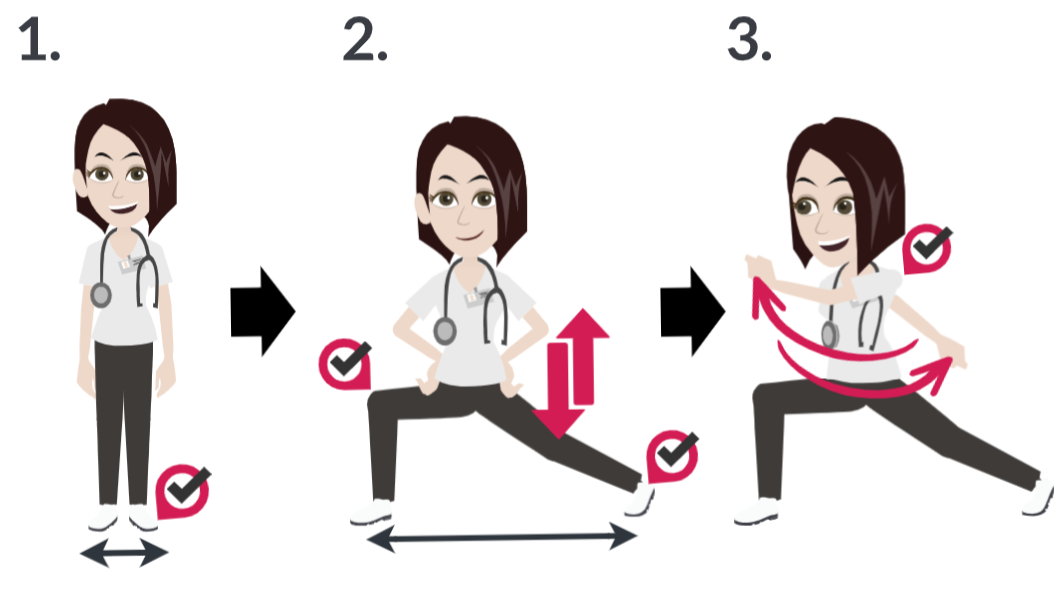 1.

2.

3.